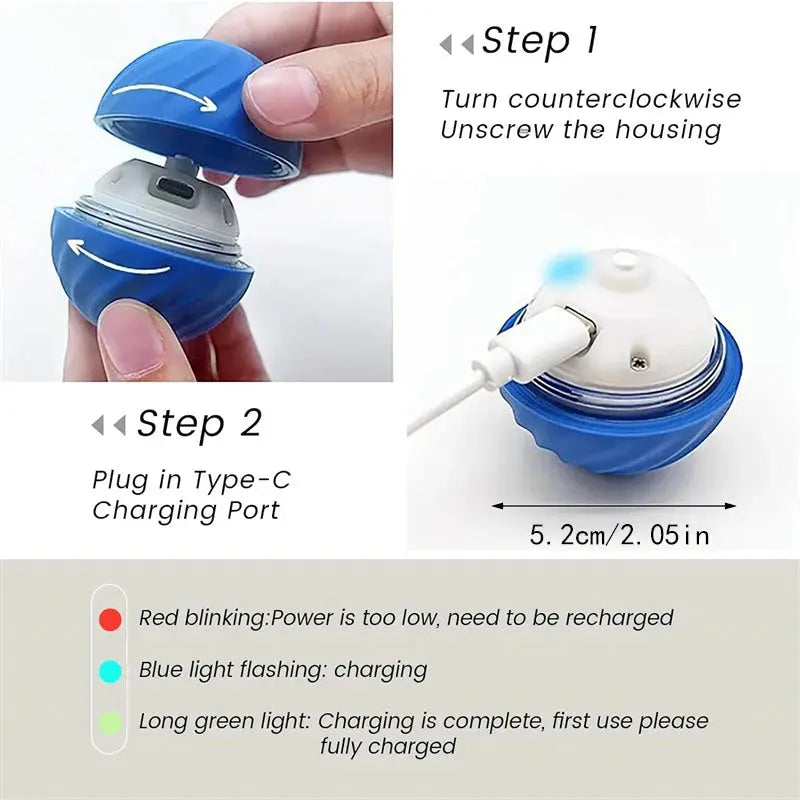 Step 1

Turn counterclockwise
Unscrew the housing

Step 2

Plug in Type-C
Charging Port

5.2cm/2.05in

Red blinking:Power is too low, need to be recharged

Blue light flashing: charging

Long green light: Charging is complete, first use please fully charged