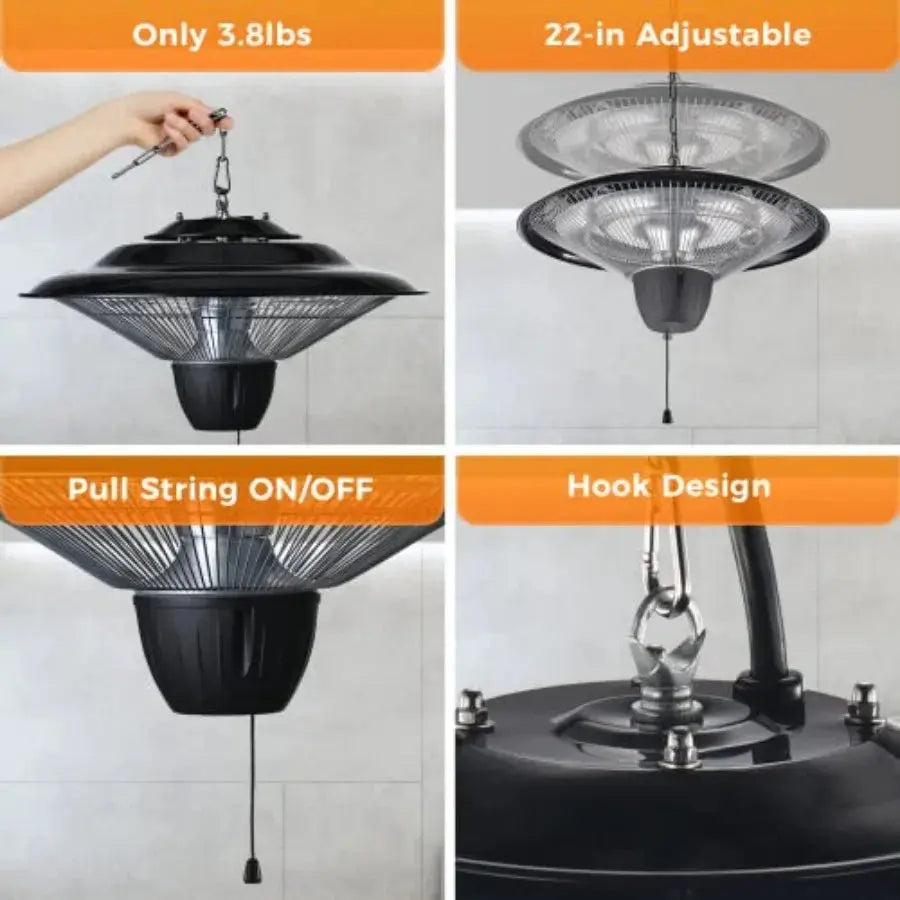 Only 3.8lbs

22-in Adjustable

Pull String ON/OFF

Hook Design